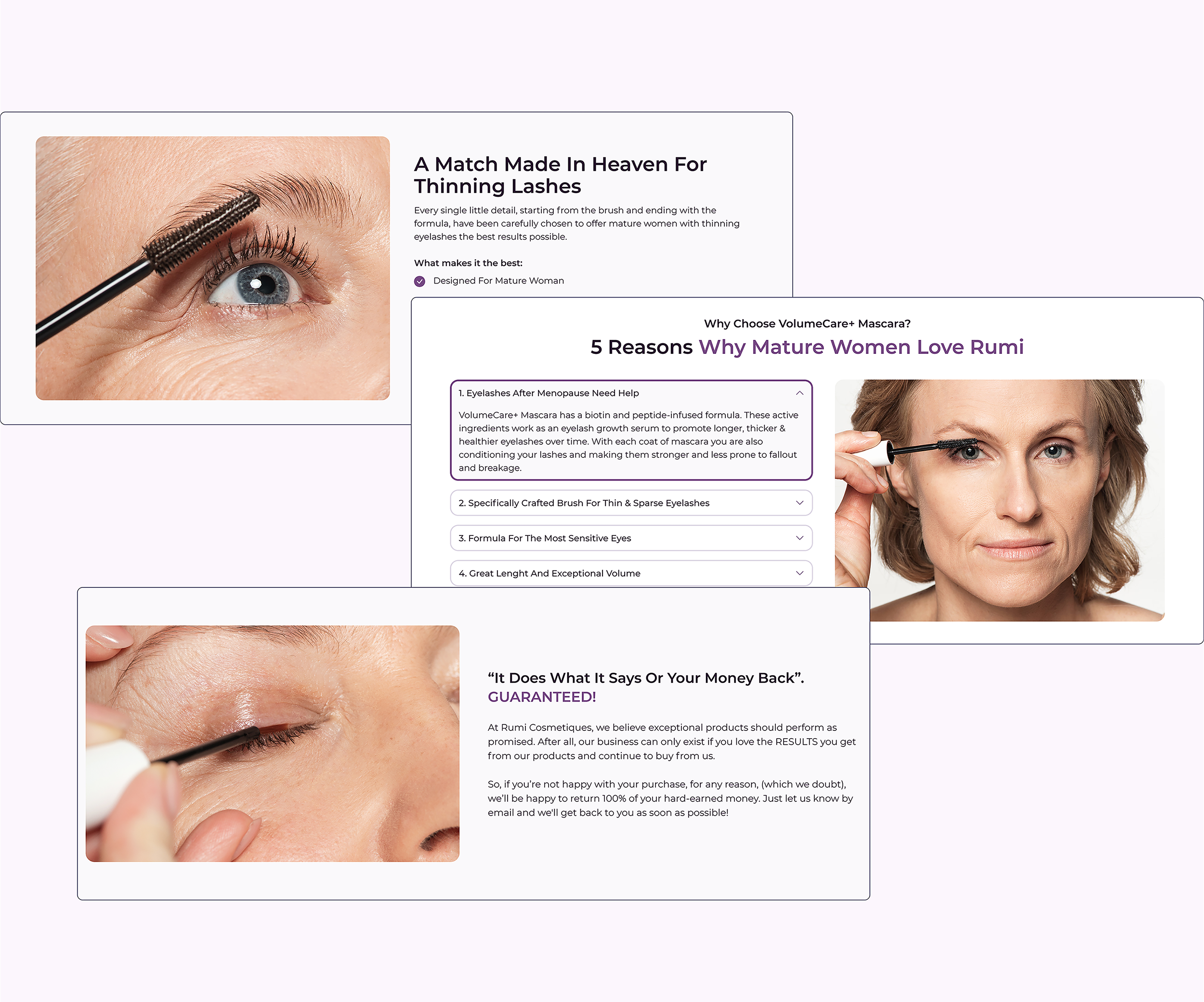 A Match Made In Heaven For Thinning Lashes

Every single little detail, starting from the brush and ending with the formula, have been carefully chosen to offer mature women with thinning eyelashes the best results possible.

What makes it the best:

Designed For Mature Woman

Why Choose VolumeCare+ Mascara?

5 Reasons Why Mature Women Love Rumi

1. Eyelashes After Menopause Need Help

VolumeCare+ Mascara has a biotin and peptide-infused formula. These active ingredients work as an eyelash growth serum to promote longer, thicker & healthier eyelashes over time. With each coat of mascara you are also conditioning your lashes and making them stronger and less prone to fallout and breakage.

2. Specifically Crafted Brush For Thin & Sparse Eyelashes

3. Formula For The Most Sensitive Eyes

4. Great Lenght And Exceptional Volume

“It Does What It Says Or Your Money Back”. GUARANTEED!

At Rumi Cosmetiques, we believe exceptional products should perform as promised. After all, our business can only exist if you love the RESULTS you get from our products and continue to buy from us.

So, if you’re not happy with your purchase, for any reason, (which we doubt), we’ll be happy to return 100% of your hard-earned money. Just let us know by email and we'll get back to you as soon as possible!